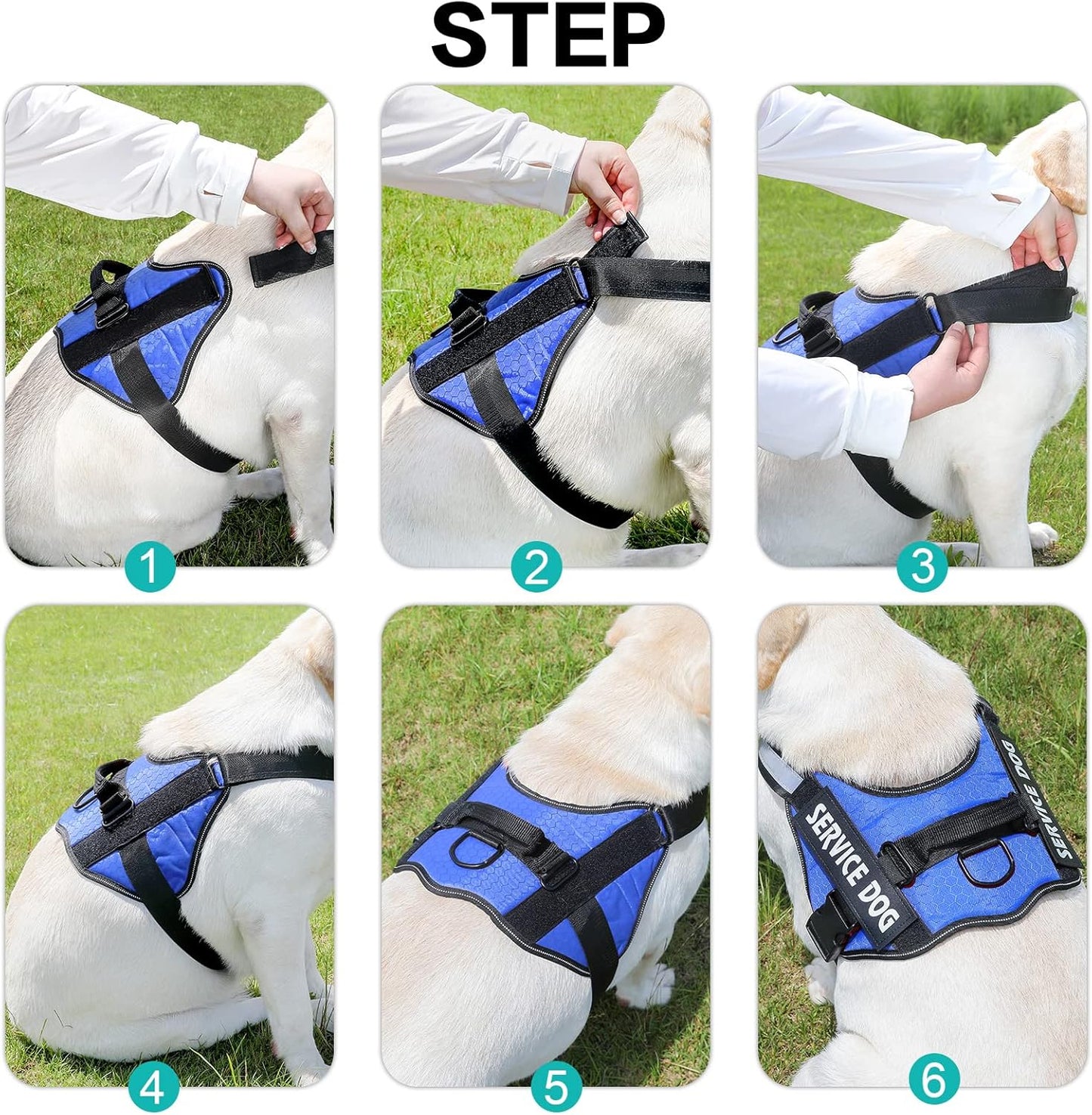 STEP

1

2

3

4

5

SERVICE DOG

SERVICE DOG

6