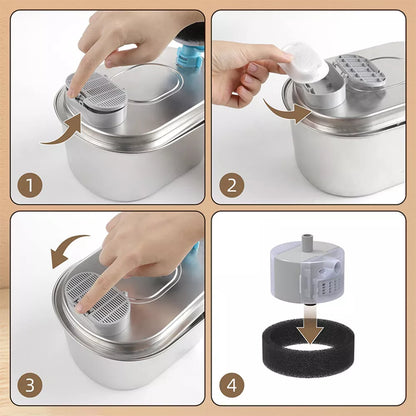 1

2

3

4