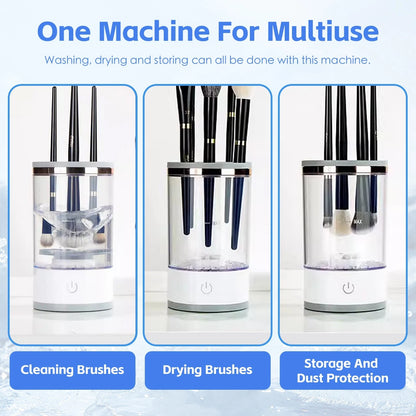 One Machine For Multiuse

Washing, drying and storing can all be done with this machine.

Cleaning Brushes

Drying Brushes

Storage And Dust Protection