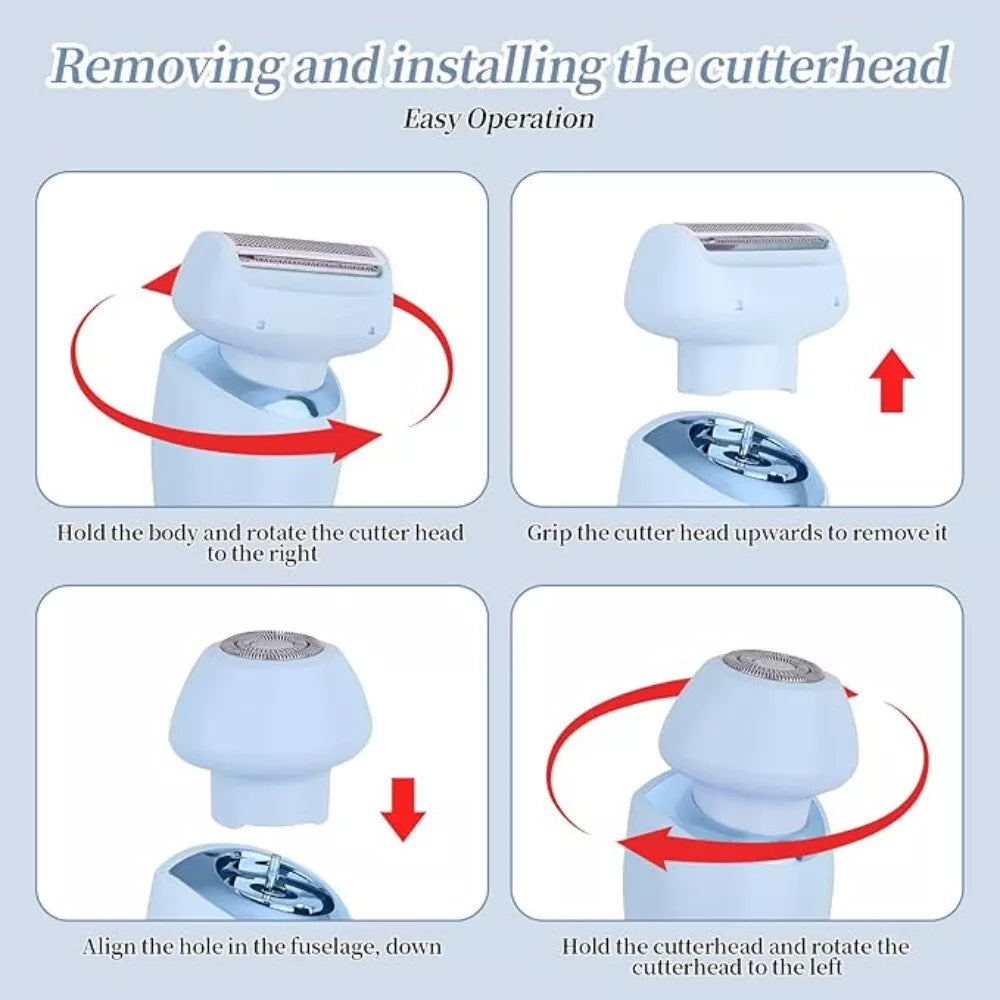 Removing and installing the cutterhead

Easy Operation

Hold the body and rotate the cutter head to the right

Grip the cutter head upwards to remove it

Align the hole in the fuselage, down

Hold the cutterhead and rotate the cutterhead to the left